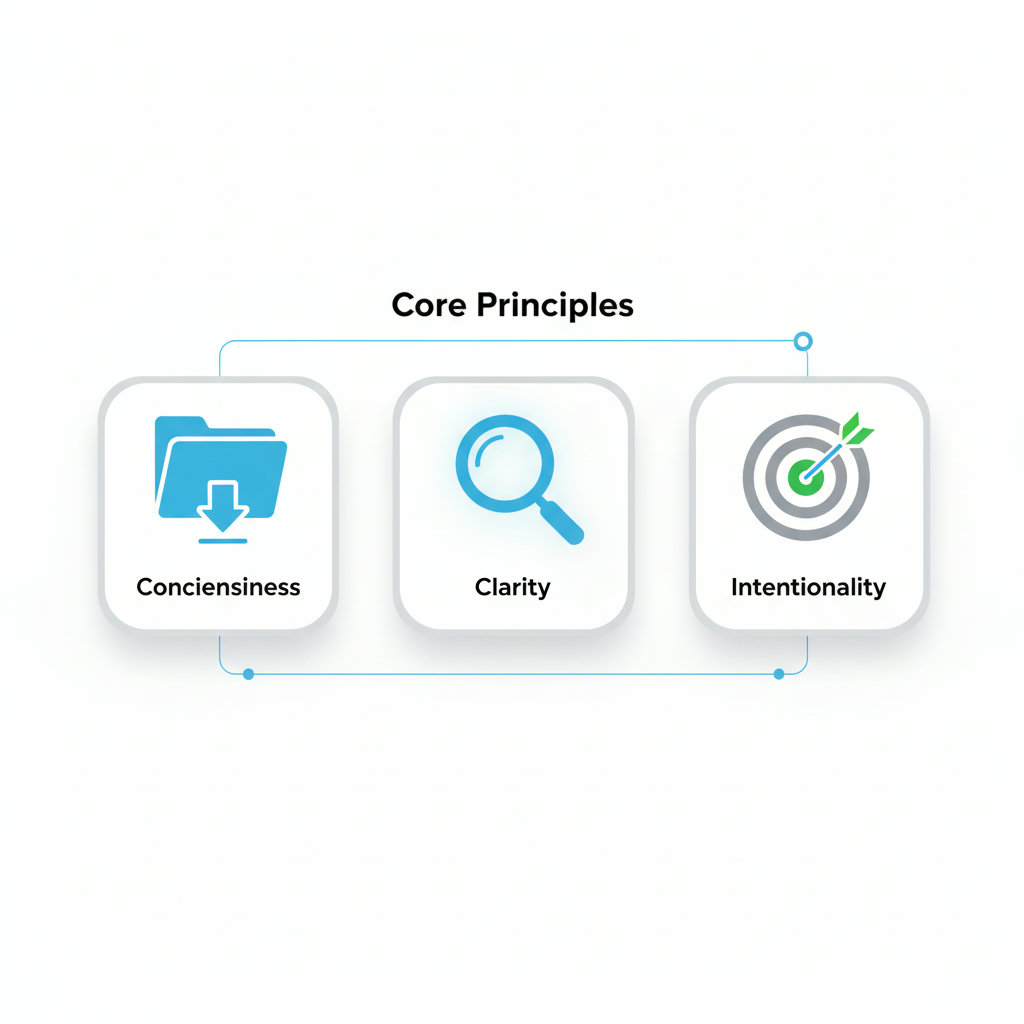 Core Principles

Conciensiness

Clarity

Intentionality